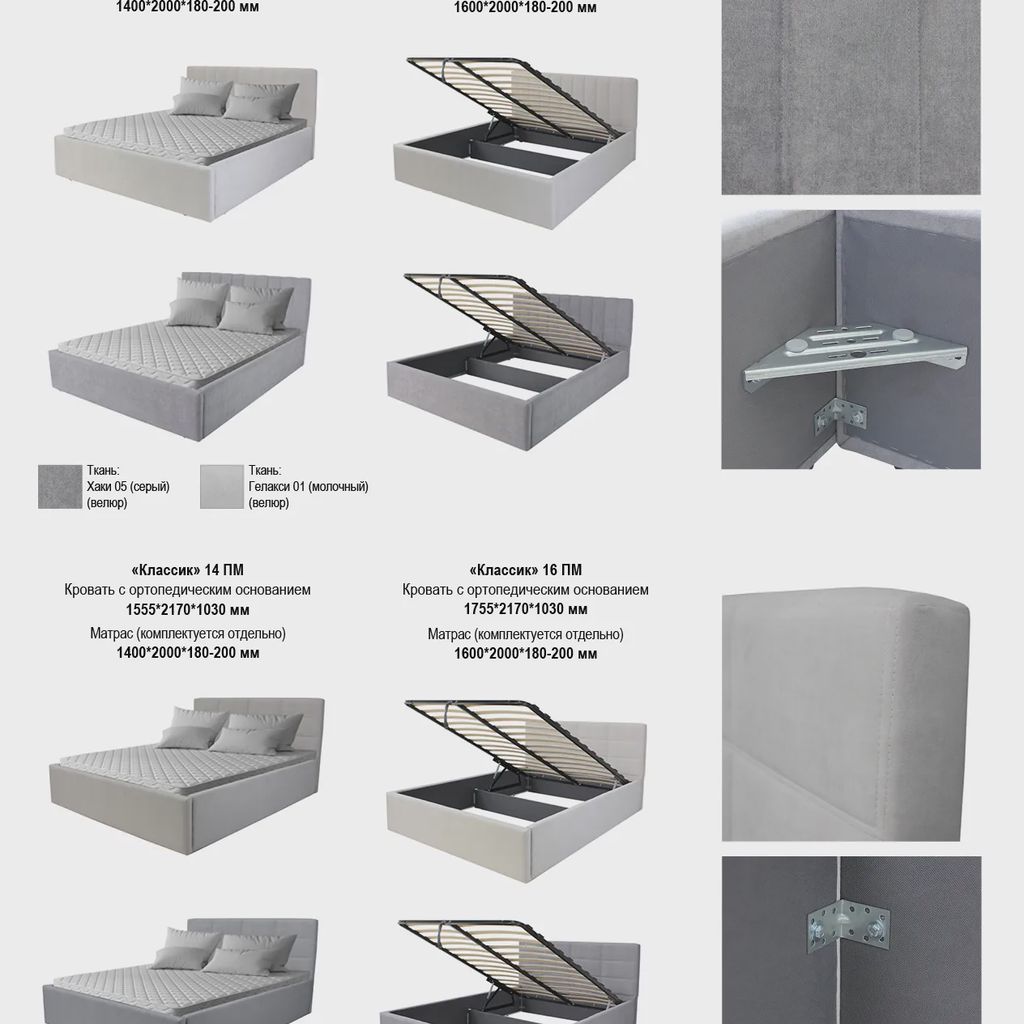 1400*2000*180-200 мм

1600*2000*180-200 мм

Ткань:
Хаки 05 (серый)
(велюр)

Ткань:
Гелакси 01 (молочный)
(велюр)

«Классик» 14 ПМ
Кровать с ортопедическим основанием
1555*2170*1030 мм
Матрас (комплектуется отдельно)
1400*2000*180-200 мм

«Классик» 16 ПМ
Кровать с ортопедическим основанием
1755*2170*1030 мм
Матрас (комплектуется отдельно)
1600*2000*180-200 мм